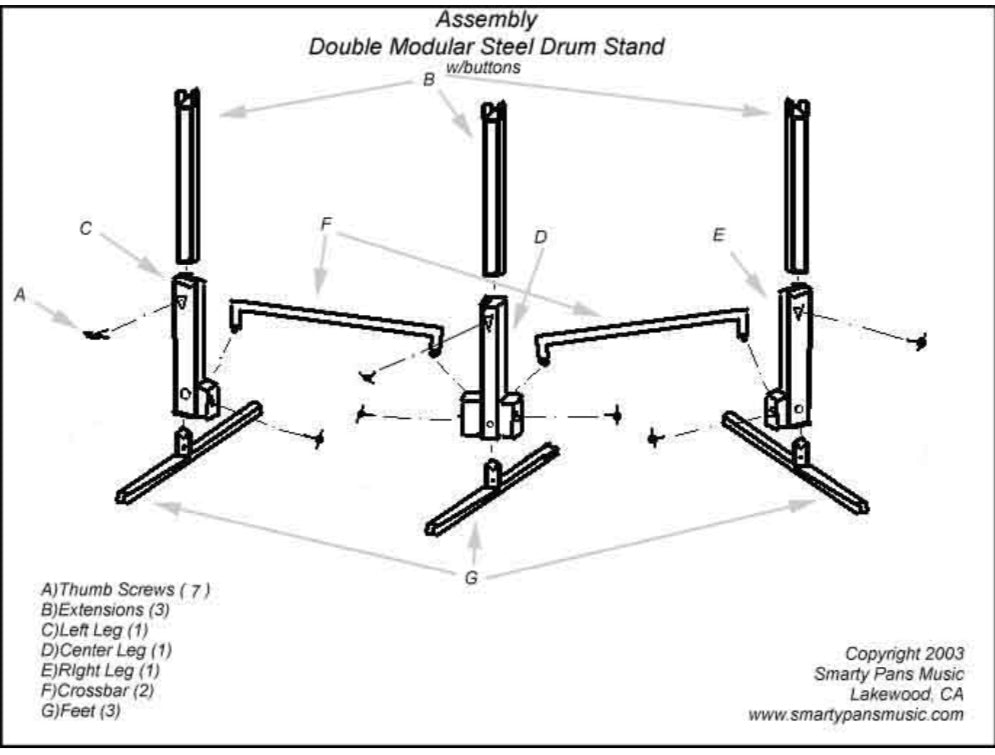 Assembly
Double Modular Steel Drum Stand
w/buttons

B

C

F

D

E

A

G

A)Thumb Screws ( 7 )
B)Extensions (3)
C)Left Leg (1)
D)Center Leg (1)
E)RIght Leg (1)
F)Crossbar (2)
G)Feet (3)

Copyright 2003
Smarty Pans Music
Lakewood, CA
www.smartypansmusic.com